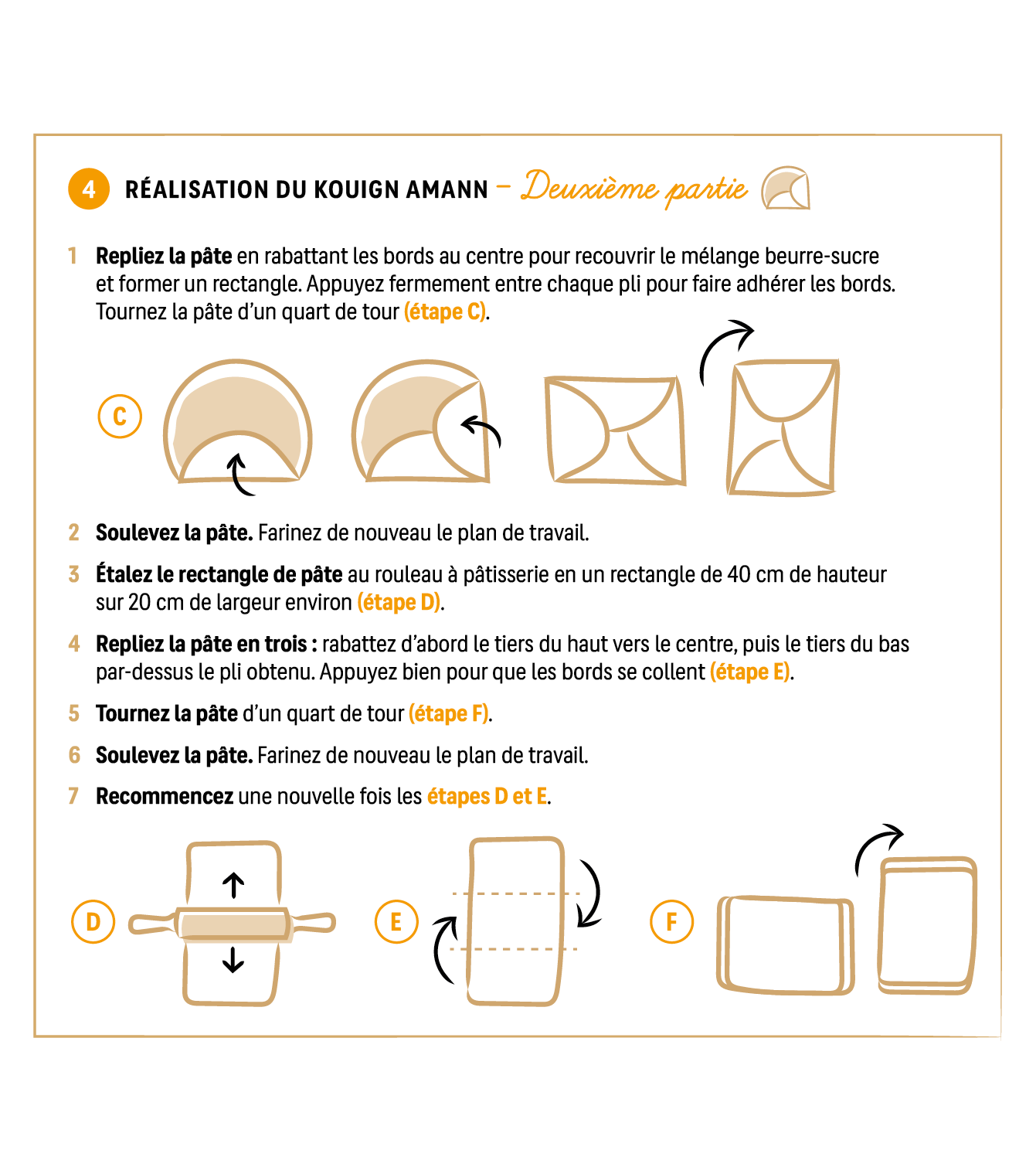 4 RÉALISATION DU KOUIGN AMANN – Deuxième partie

1 Repliez la pâte en rabattant les bords au centre pour recouvrir le mélange beurre-sucre et former un rectangle. Appuyez fermement entre chaque pli pour faire adhérer les bords. Tournez la pâte d'un quart de tour (étape C).

C

2 Soulevez la pâte. Farinez de nouveau le plan de travail.

3 Étalez le rectangle de pâte au rouleau à pâtisserie en un rectangle de 40 cm de hauteur sur 20 cm de largeur environ (étape D).

4 Repliez la pâte en trois : rabattez d'abord le tiers du haut vers le centre, puis le tiers du bas par-dessus le pli obtenu. Appuyez bien pour que les bords se collent (étape E).

5 Tournez la pâte d'un quart de tour (étape F).

6 Soulevez la pâte. Farinez de nouveau le plan de travail.

7 Recommencez une nouvelle fois les étapes D et E.

D

E

F